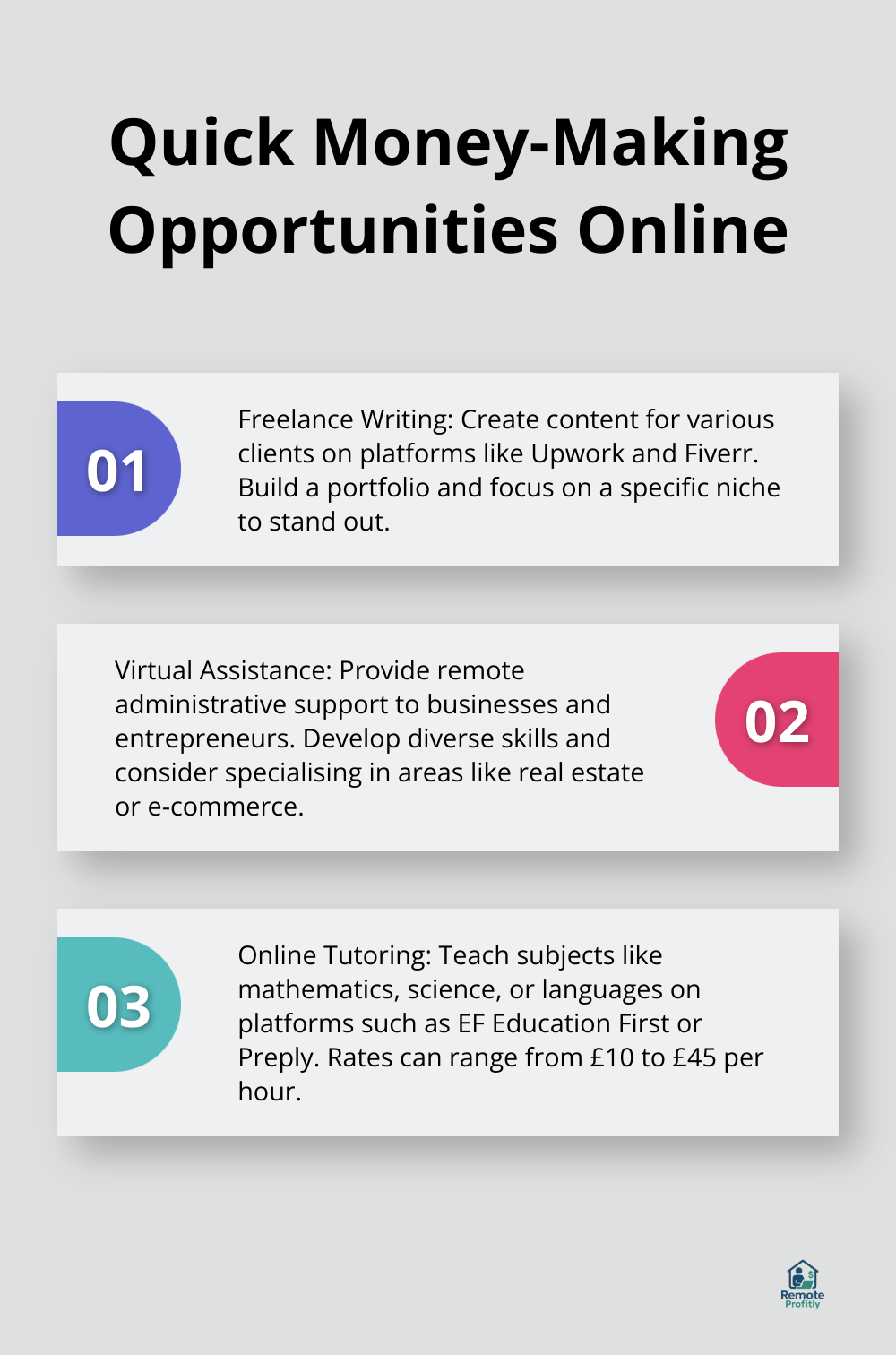 Quick Money-Making Opportunities Online

01

Freelance Writing: Create content for various clients on platforms like Upwork and Fiverr. Build a portfolio and focus on a specific niche to stand out.

Virtual Assistance: Provide remote administrative support to businesses and entrepreneurs. Develop diverse skills and consider specialising in areas like real estate or e-commerce.

02

03

Online Tutoring: Teach subjects like mathematics, science, or languages on platforms such as EF Education First or Preply. Rates can range from £10 to £45 per hour.

Remote Profitly