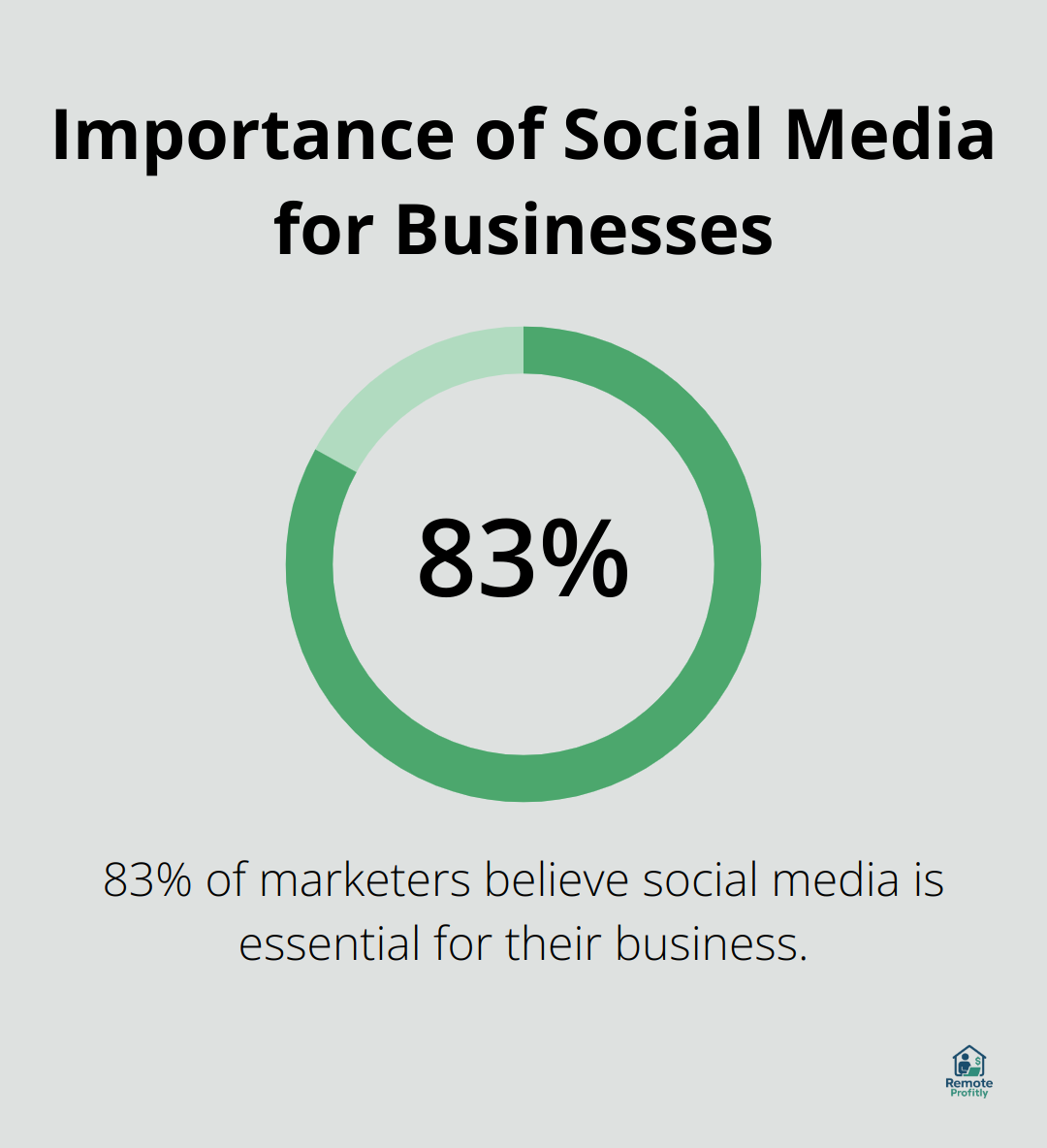 Importance of Social Media for Businesses

83%

83% of marketers believe social media is essential for their business.

Remote
Profitly