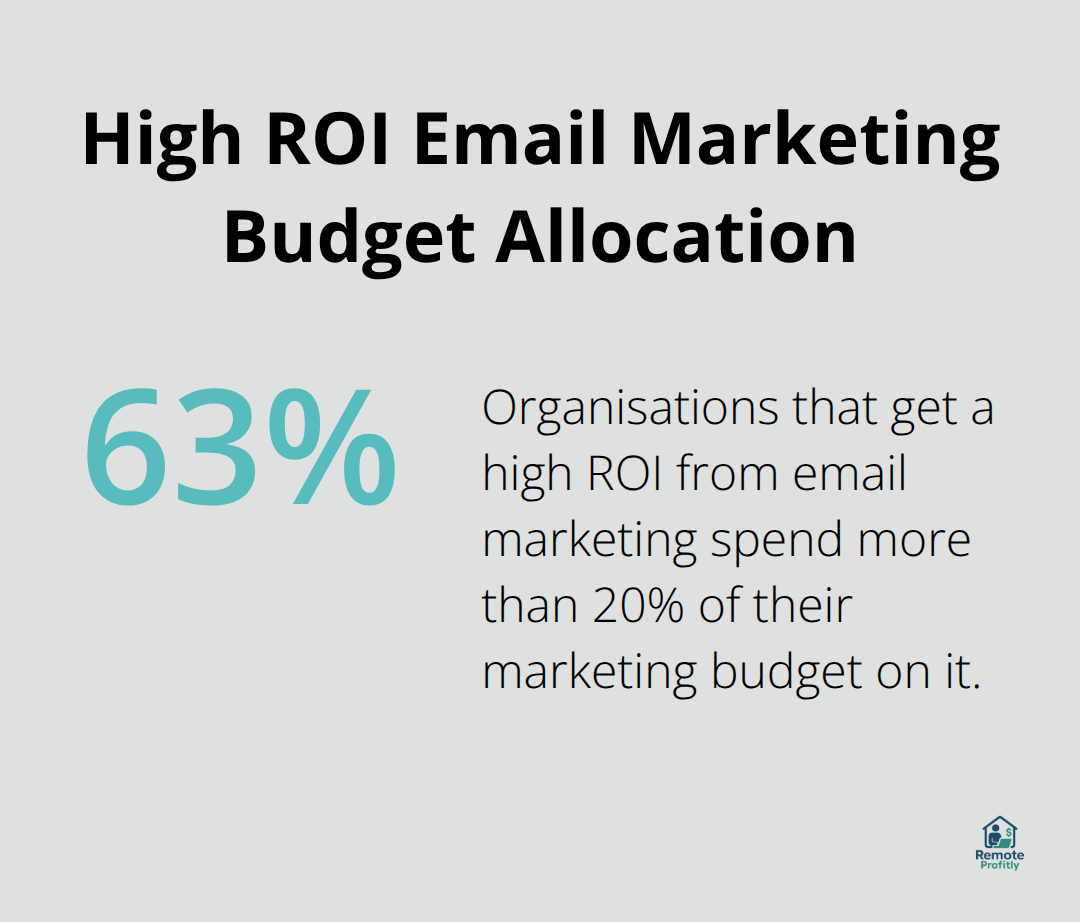 High ROI Email Marketing Budget Allocation

63%

Organisations that get a high ROI from email marketing spend more than 20% of their marketing budget on it.

Remote Profitly