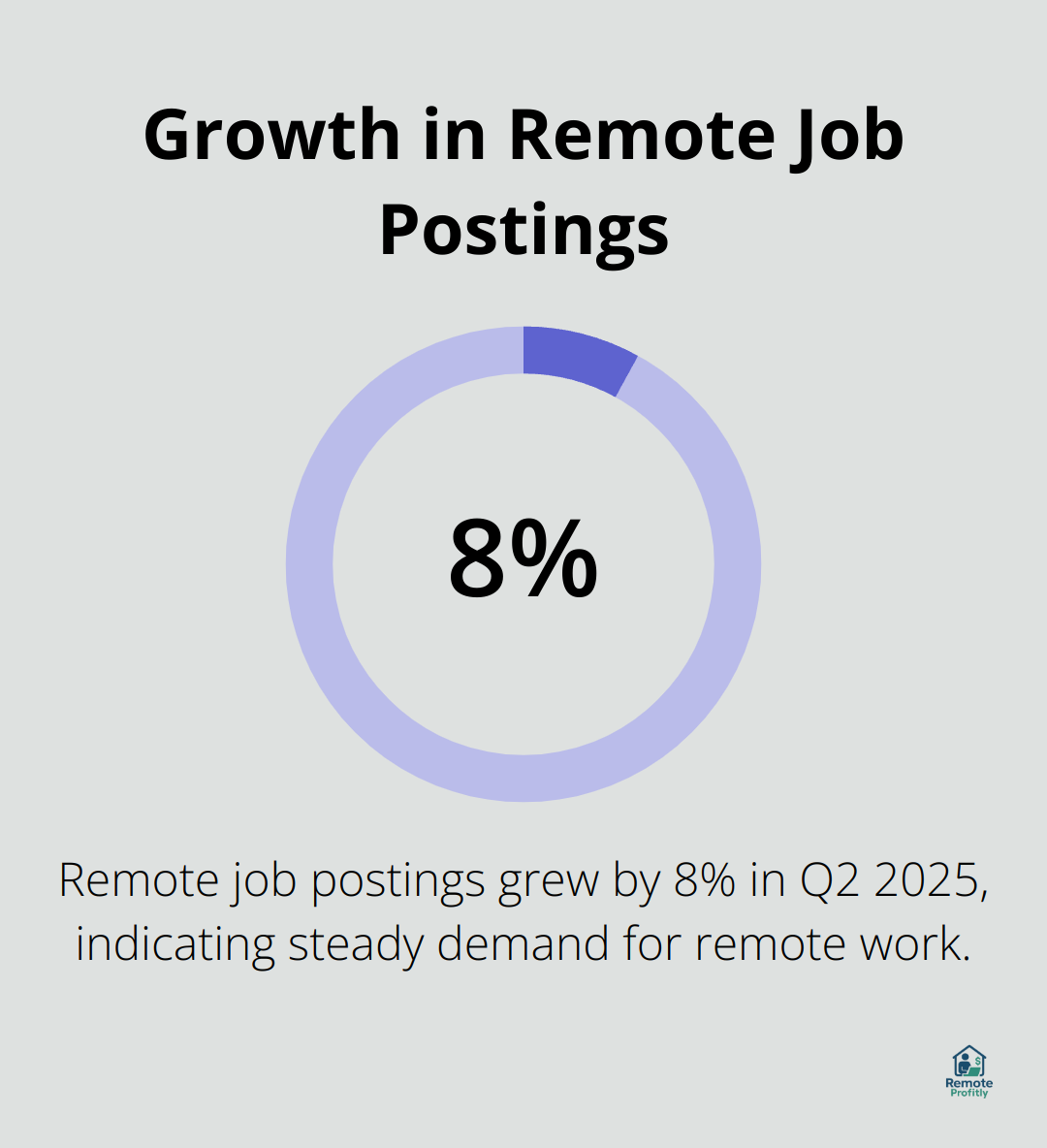 Growth in Remote Job Postings

8%

Remote job postings grew by 8% in Q2 2025, indicating steady demand for remote work.

Remote Profitly