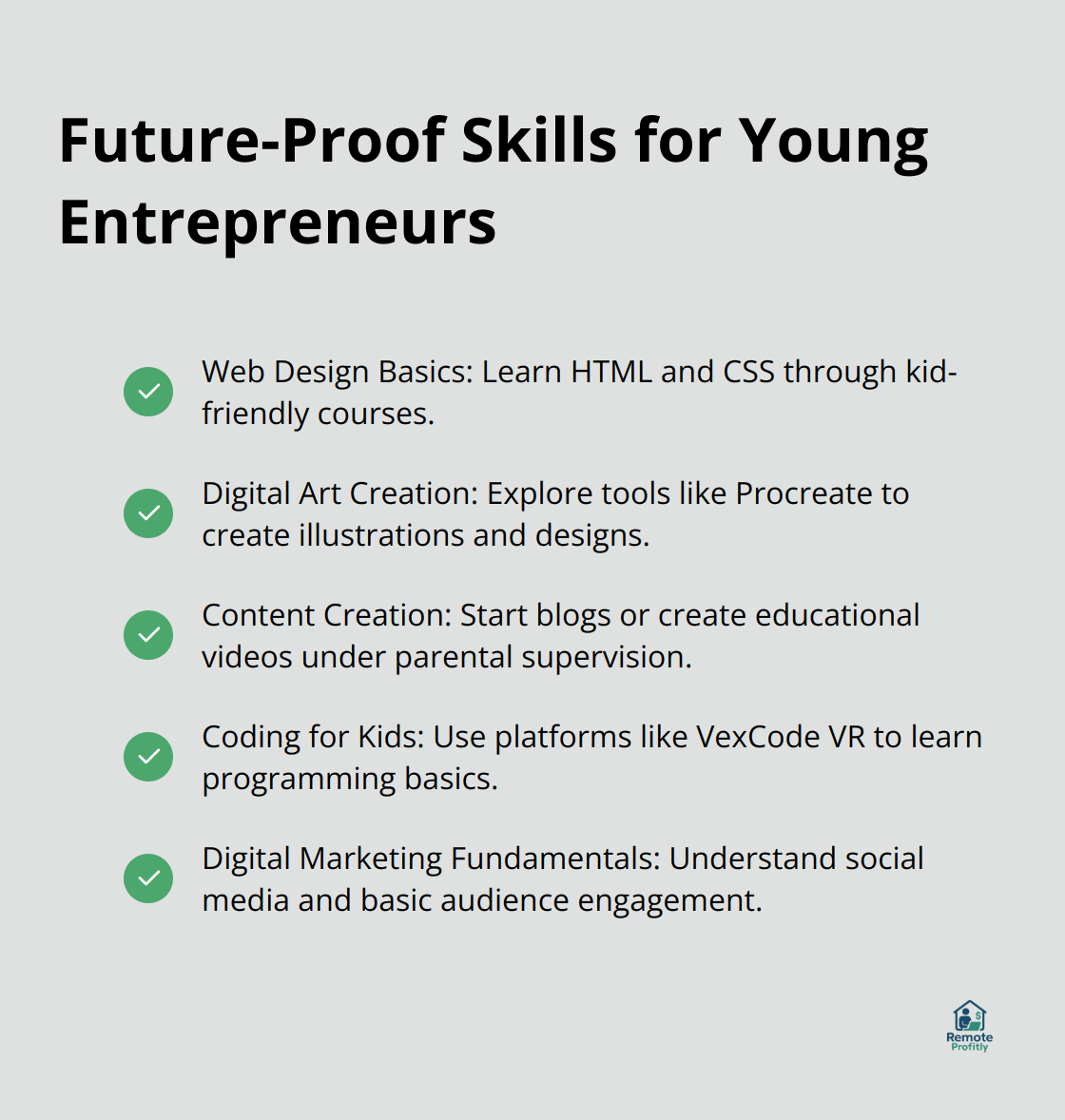 Future-Proof Skills for Young Entrepreneurs

Web Design Basics: Learn HTML and CSS through kid-friendly courses.

Digital Art Creation: Explore tools like Procreate to create illustrations and designs.

Content Creation: Start blogs or create educational videos under parental supervision.

Coding for Kids: Use platforms like VexCode VR to learn programming basics.

Digital Marketing Fundamentals: Understand social media and basic audience engagement.

Remote Profitly